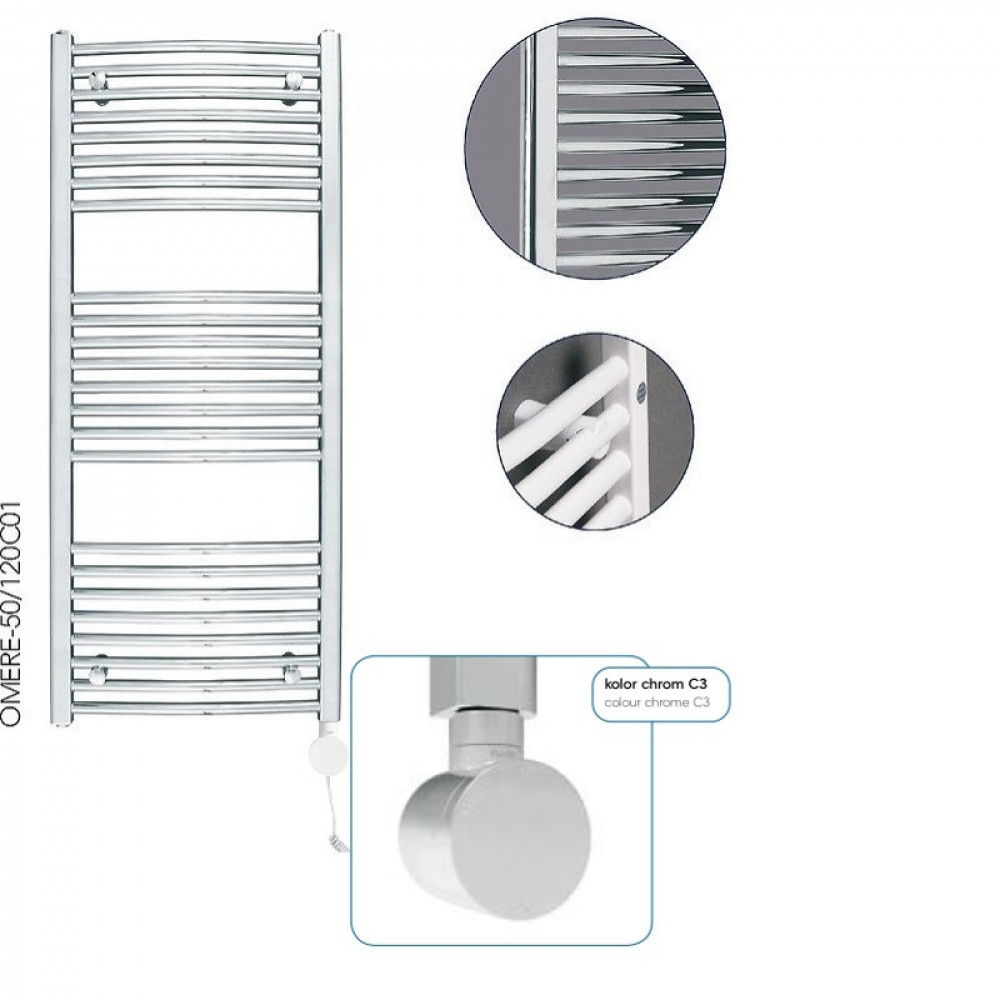 OMERE-50/120C01

kolor chrom C3
colour chrome C3